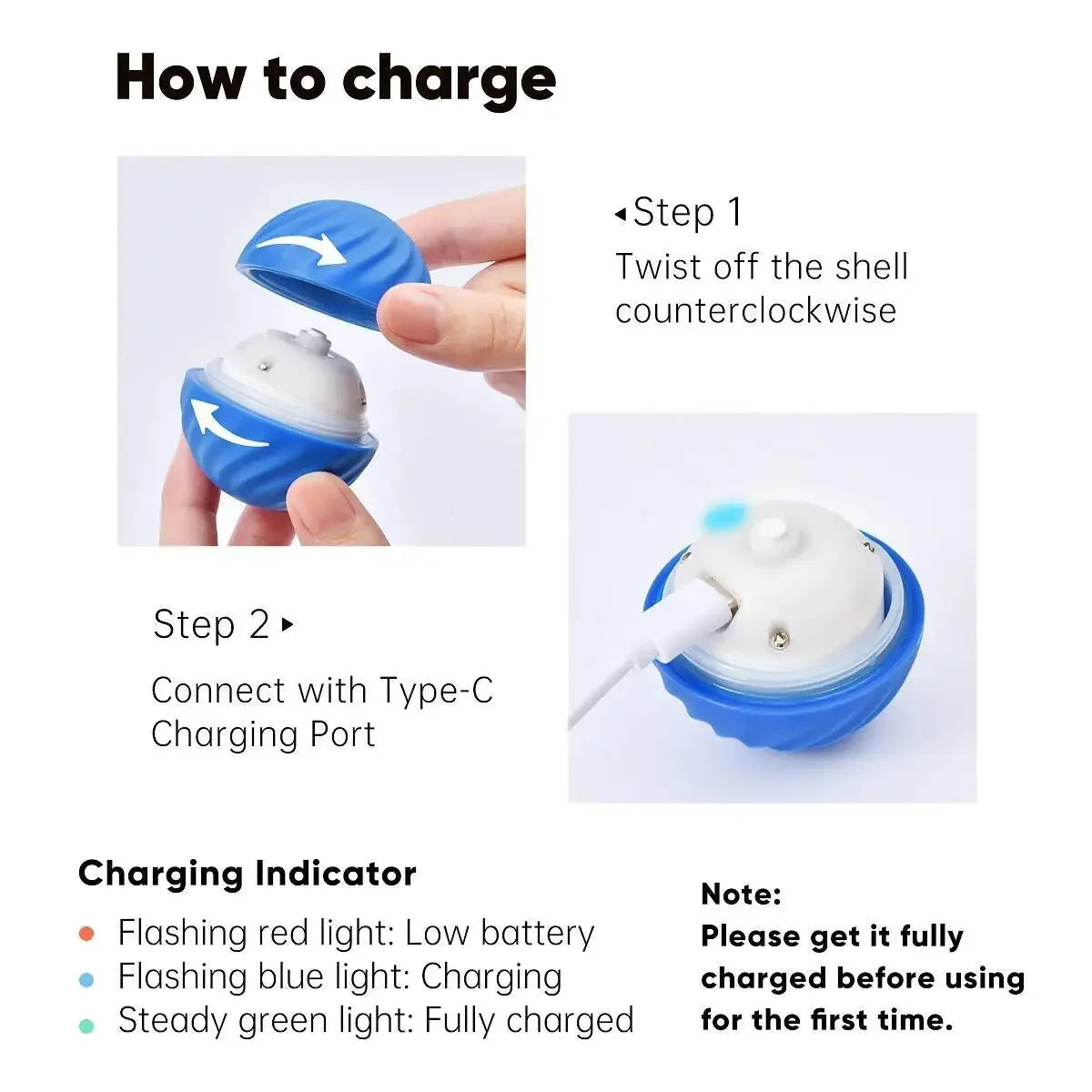 How to charge

◂Step 1
Twist off the shell counterclockwise

Step 2 ▸
Connect with Type-C Charging Port

Charging Indicator
Flashing red light: Low battery
Flashing blue light: Charging
Steady green light: Fully charged

Note:
Please get it fully charged before using for the first time.