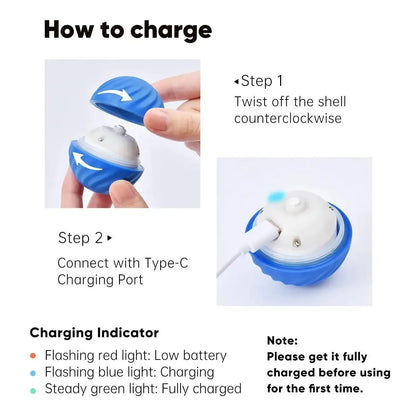 How to charge

◂Step 1
Twist off the shell counterclockwise

Step 2 ▸
Connect with Type-C Charging Port

Charging Indicator
• Flashing red light: Low battery
• Flashing blue light: Charging
• Steady green light: Fully charged

Note:
Please get it fully charged before using for the first time.